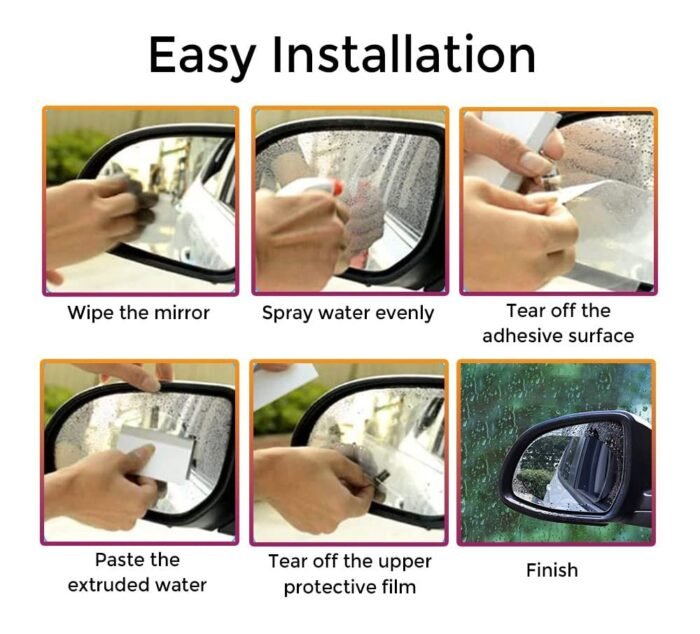 Easy Installation

Wipe the mirror

Spray water evenly

Tear off the adhesive surface

Paste the extruded water

Tear off the upper protective film

Finish