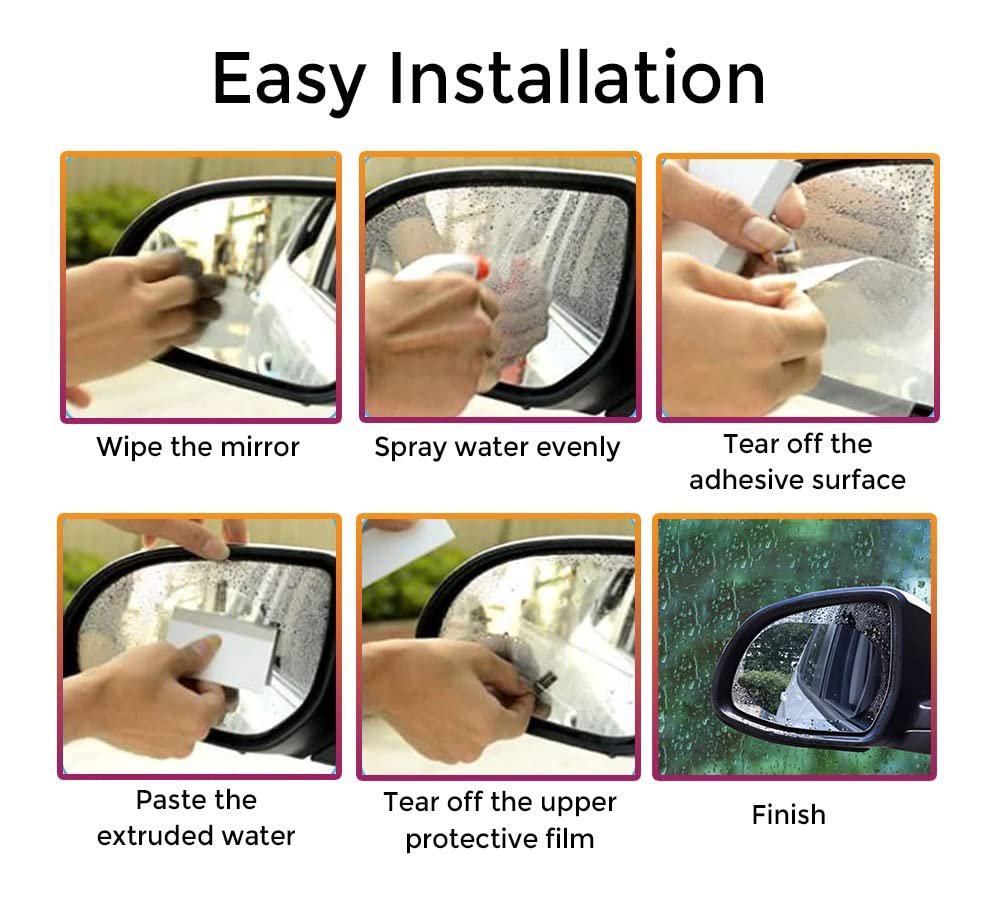 Easy Installation

Wipe the mirror

Spray water evenly

Tear off the adhesive surface

Paste the extruded water

Tear off the upper protective film

Finish